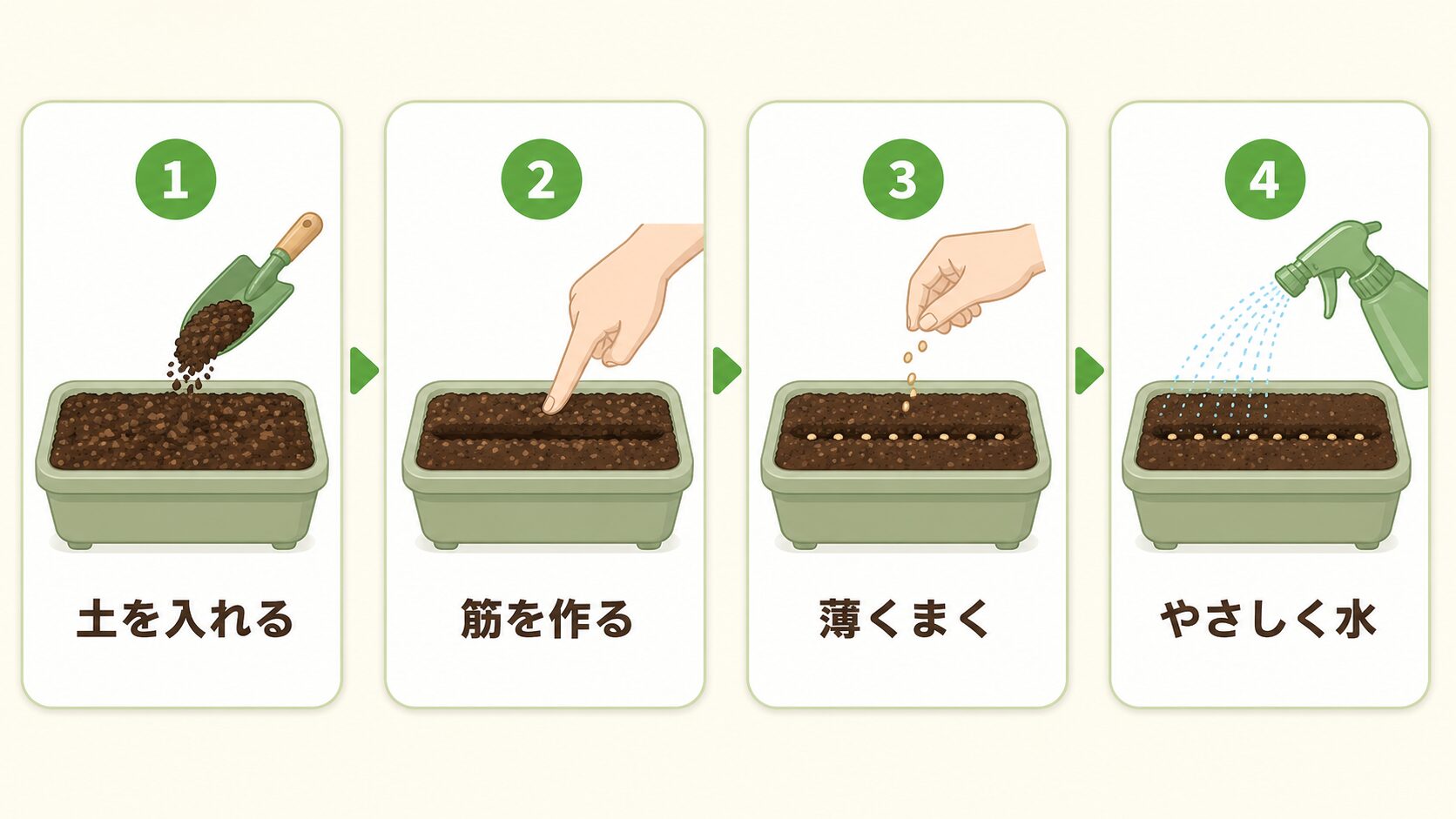 1
土を入れる

2
筋を作る

3
薄くまく

4
やさしく水