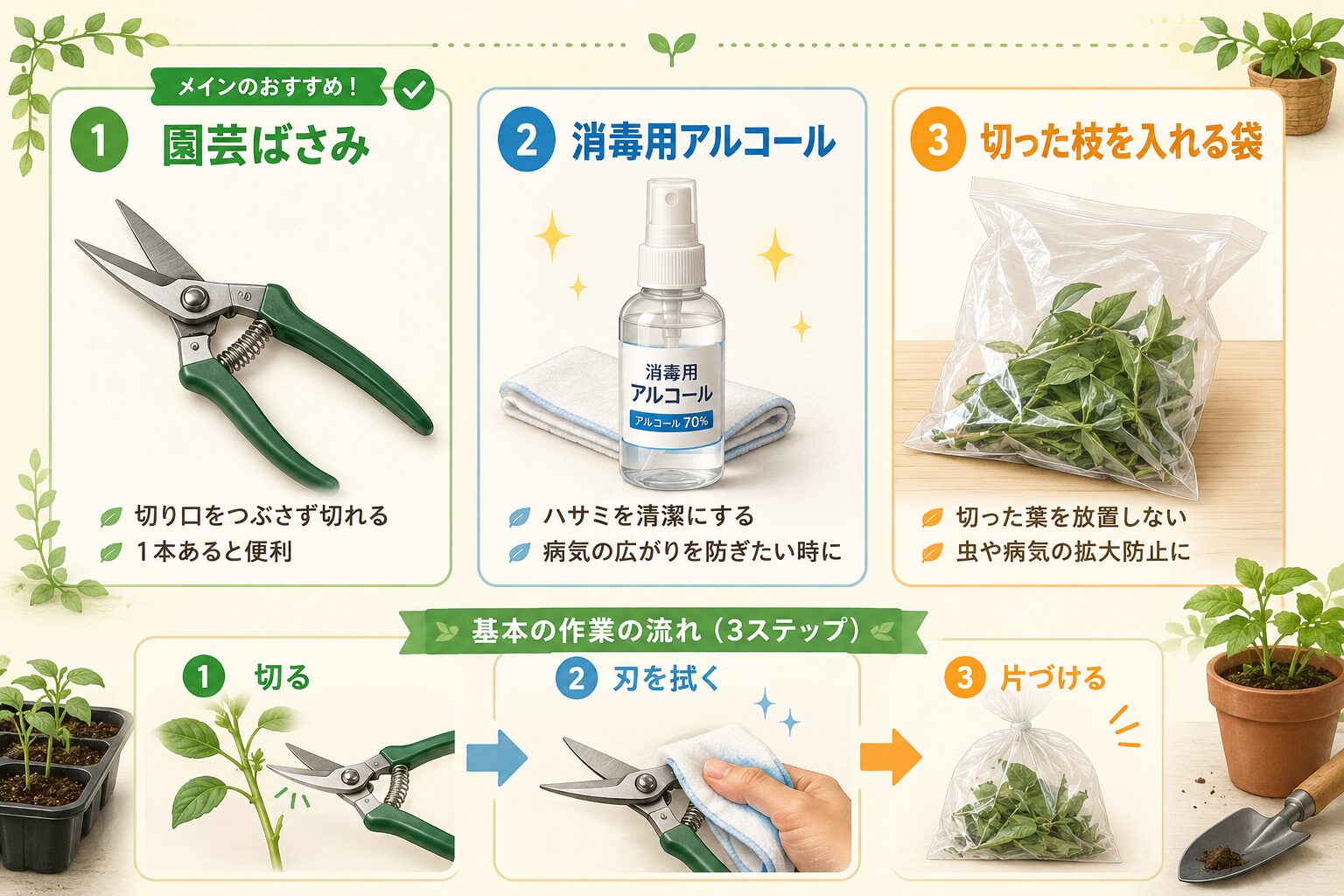 メインのおすすめ！

1 園芸ばさみ

切り口をつぶさず切れる
1本あると便利

2 消毒用アルコール

消毒用
アルコール
アルコール 70%

ハサミを清潔にする
病気の広がりを防ぎたい時に

3 切った枝を入れる袋

切った葉を放置しない
虫や病気の拡大防止に

基本の作業の流れ（3ステップ）

1 切る

2 刃を拭く

3 片づける